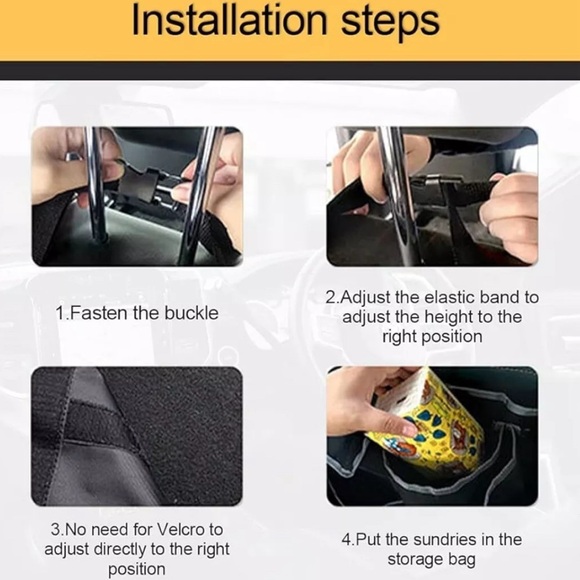 Installation steps

1.Fasten the buckle

2.Adjust the elastic band to adjust the height to the right position

3.No need for Velcro to adjust directly to the right position

4.Put the sundries in the storage bag